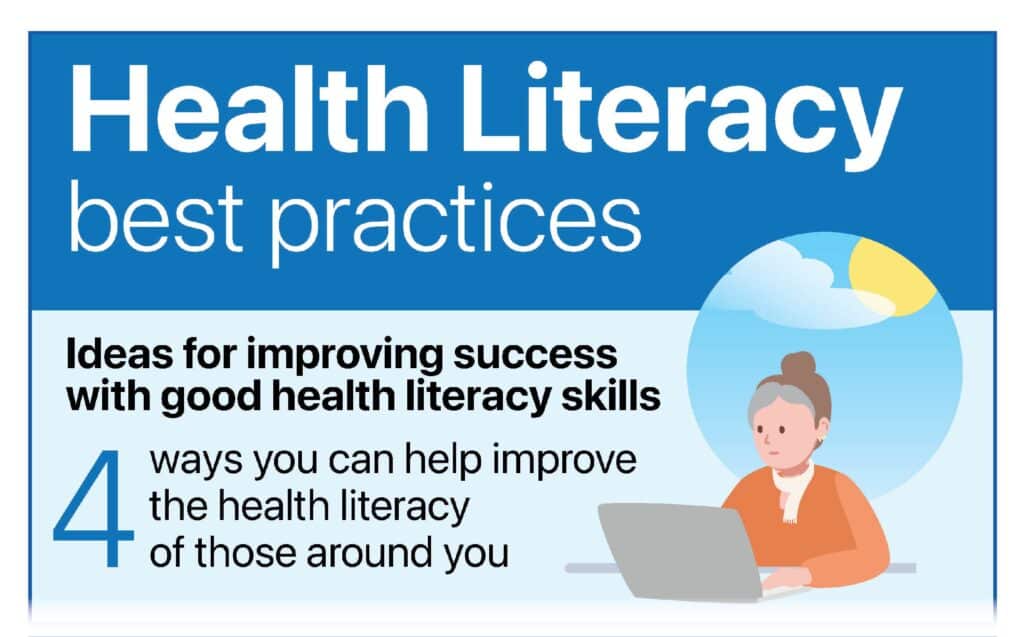 Health Literacy
best practices

Ideas for improving success with good health literacy skills

4 ways you can help improve the health literacy of those around you